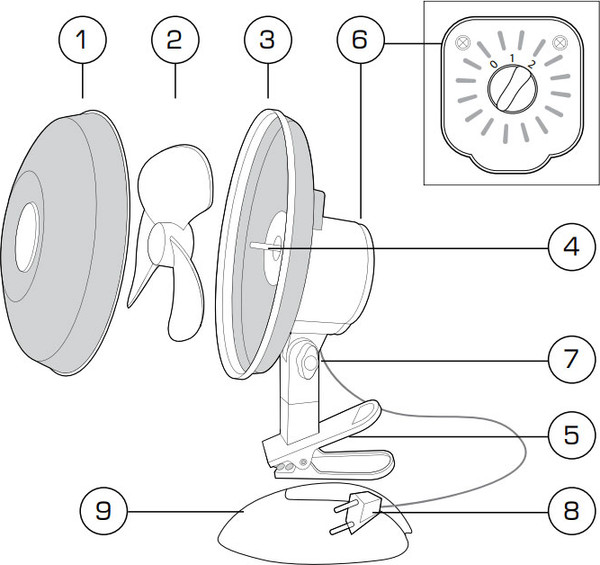 1
2
3
6
0 1 2
4
7
5
9
8