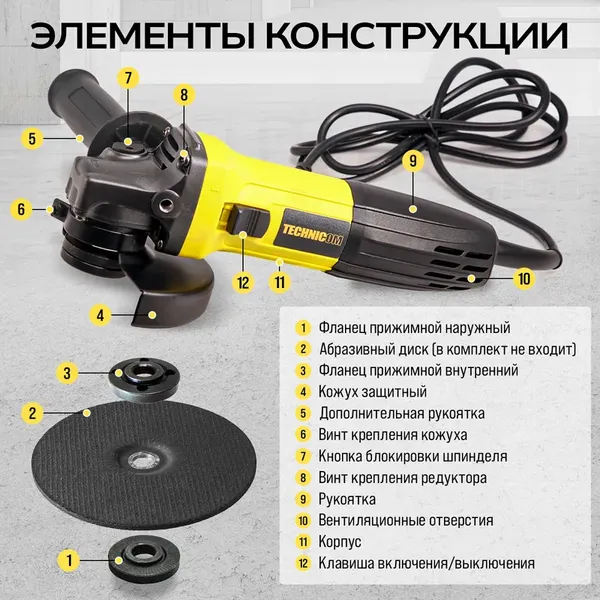 ЭЛЕМЕНТЫ КОНСТРУКЦИИ

7
8
5
9
6
TECHNICOM
12
11
10
4
3
2
1

1 Фланец прижимной наружный
2 Абразивный диск (в комплект не входит)
3 Фланец прижимной внутренний
4 Кожух защитный
5 Дополнительная рукоятка
6 Винт крепления кожуха
7 Кнопка блокировки шпинделя
8 Винт крепления редуктора
9 Рукоятка
10 Вентиляционные отверстия
11 Корпус
12 Клавиша включения/выключения