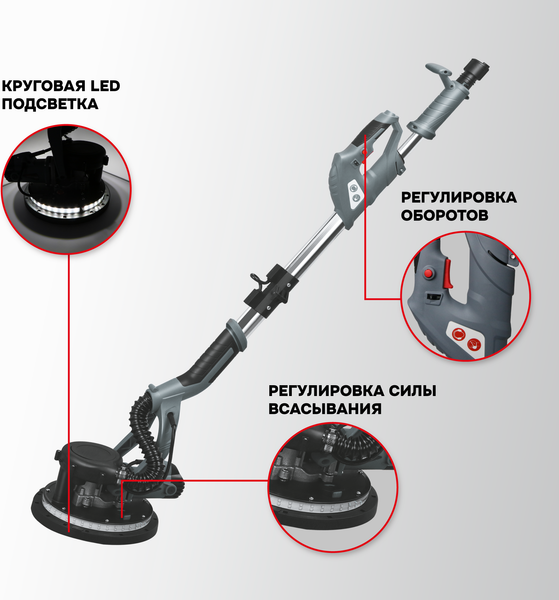 КРУГОВАЯ LED ПОДСВЕТКА

РЕГУЛИРОВКА ОБОРОТОВ

РЕГУЛИРОВКА СИЛЫ ВСАСЫВАНИЯ