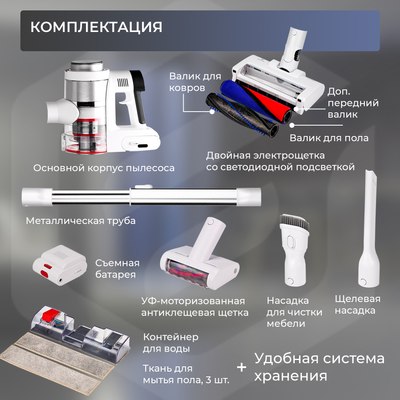 КОМПЛЕКТАЦИЯ

Валик для ковров

Доп. передний валик

Валик для пола

Основной корпус пылесоса

Двойная электрощетка со светодиодной подсветкой

Металлическая труба

Съемная батарея

УФ-моторизованная антиклещевая щетка

Насадка для чистки мебели

Щелевая насадка

Контейнер для воды

Ткань для мытья пола, 3 шт.

+ Удобная система хранения