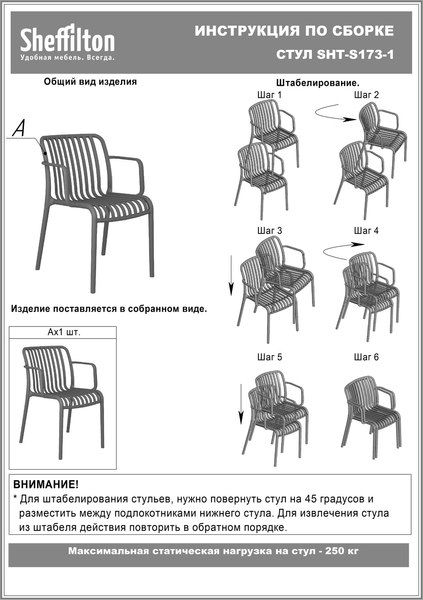 Sheffilton
Удобная мебель. Всегда.

ИНСТРУКЦИЯ ПО СБОРКЕ
СТУЛ SHT-S173-1

Общий вид изделия

A

Изделие поставляется в собранном виде.

Ax1 шт.

Штабелирование.

Шаг 1

Шаг 2

Шаг 3

Шаг 4

Шаг 5

Шаг 6

ВНИМАНИЕ!
* Для штабелирования стульев, нужно повернуть стул на 45 градусов и разместить между подлокотниками нижнего стула. Для извлечения стула из штабеля действия повторить в обратном порядке.

Максимальная статическая нагрузка на стул - 250 кг