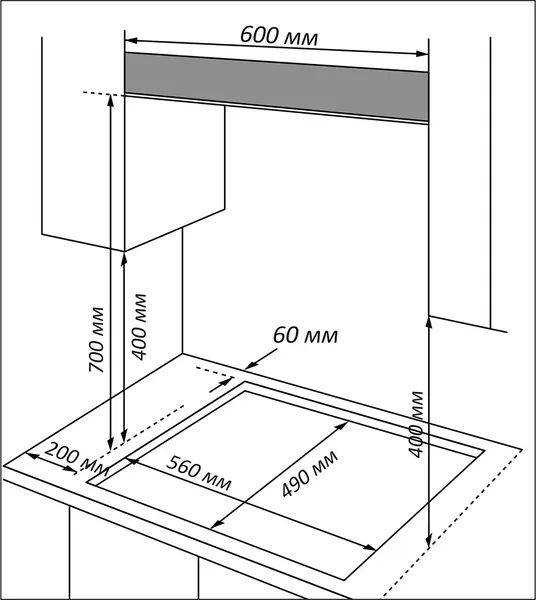 600 мм

700 мм

400 мм

60 мм

400 мм

200 мм

560 мм

490 мм