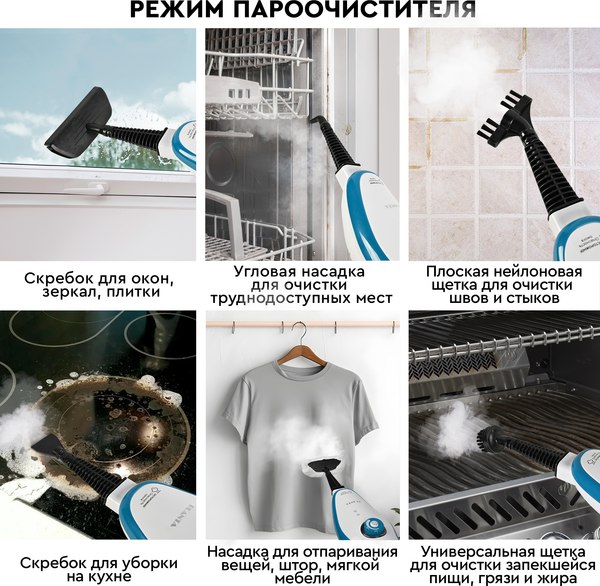 РЕЖИМ ПАРООЧИСТИТЕЛЯ

Скребок для окон, зеркал, плитки

Угловая насадка для очистки труднодоступных мест

Плоская нейлоновая щетка для очистки швов и стыков

Скребок для уборки на кухне

Насадка для отпаривания вещей, штор, мягкой мебели

Универсальная щетка для очистки запекшейся пищи, грязи и жира