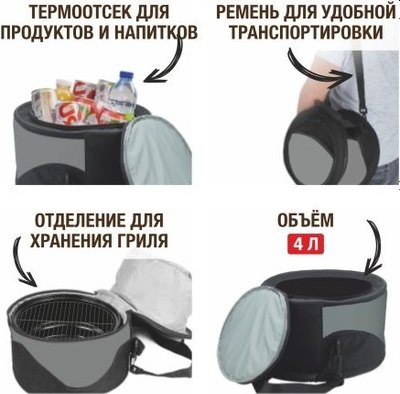 ТЕРМООТСЕК ДЛЯ ПРОДУКТОВ И НАПИТКОВ

РЕМЕНЬ ДЛЯ УДОБНОЙ ТРАНСПОРТИРОВКИ

ОТДЕЛЕНИЕ ДЛЯ ХРАНЕНИЯ ГРИЛЯ

ОБЪЁМ
4 Л