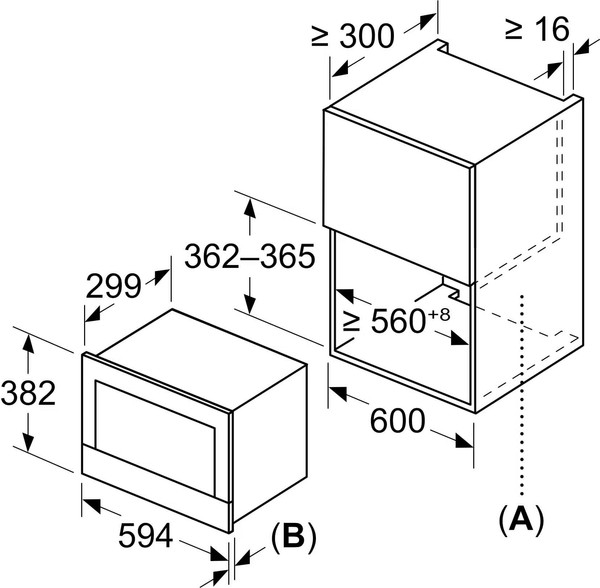 ≥ 300
≥ 16
362–365
299
≥ $560^{+8}$
382
600
594
(B)
(A)