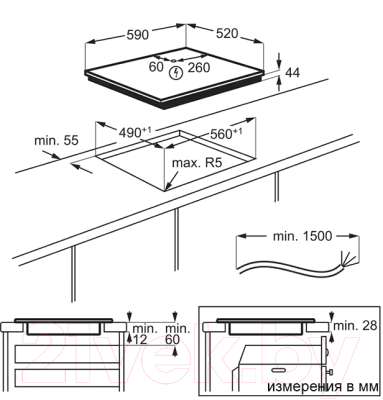 590
520
60
260
44
$490^{+1}$
$560^{+1}$
min. 55
max. R5
min. 1500
min.
12
min.
60
min. 28
21vek.by
измерения в мм