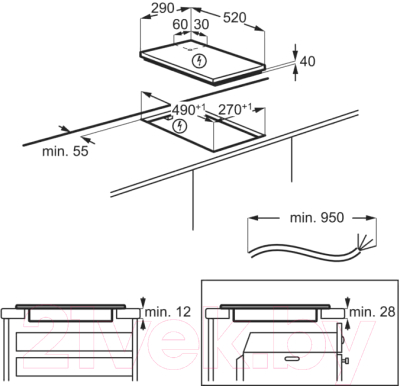 290
520
60
30
40
$490^{+1}$
$270^{+1}$
min. 55
min. 950
min. 12
min. 28
21vek.by