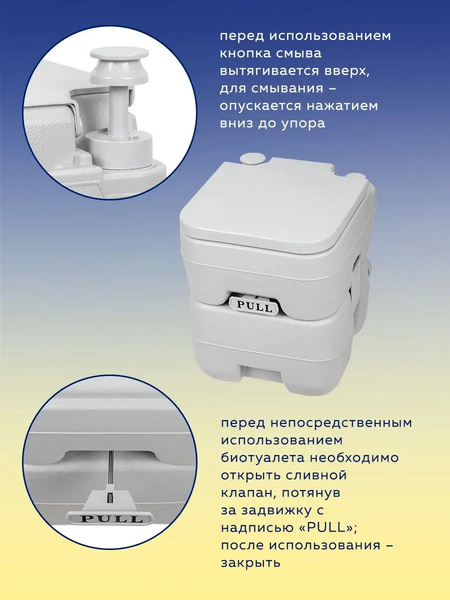 перед использованием кнопка смыва вытягивается вверх, для смывания – опускается нажатием вниз до упора

PULL

PULL

перед непосредственным использованием биотуалета необходимо открыть сливной клапан, потянув за задвижку с надписью «PULL»; после использования – закрыть