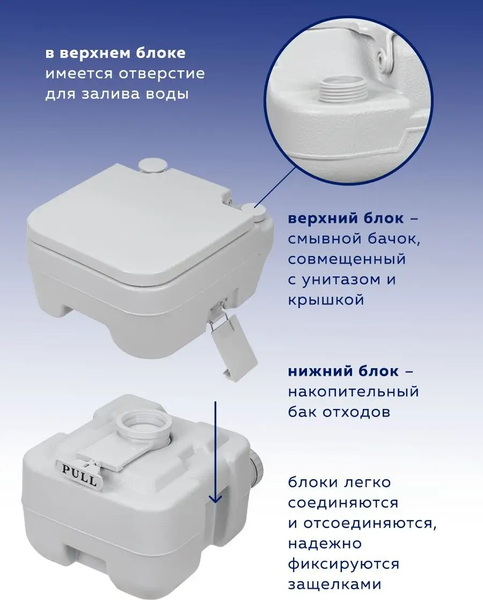 в верхнем блоке имеется отверстие для залива воды

верхний блок – смывной бачок, совмещенный с унитазом и крышкой

нижний блок – накопительный бак отходов

PULL

блоки легко соединяются и отсоединяются, надежно фиксируются защелками