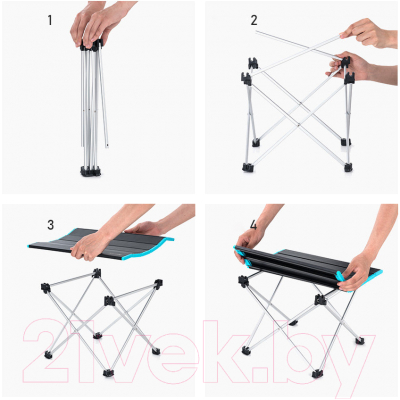 1

2

3

4

21vek.by