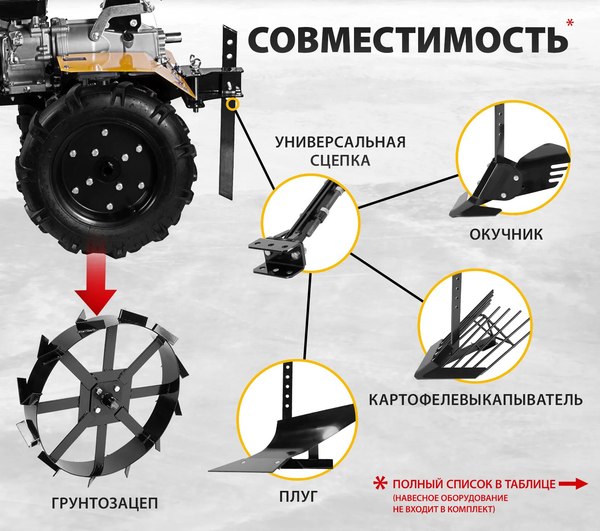 СОВМЕСТИМОСТЬ*

УНИВЕРСАЛЬНАЯ СЦЕПКА

ОКУЧНИК

КАРТОФЕЛЕВЫКАПЫВАТЕЛЬ

ГРУНТОЗАЦЕП

ПЛУГ

* ПОЛНЫЙ СПИСОК В ТАБЛИЦЕ
(НАВЕСНОЕ ОБОРУДОВАНИЕ НЕ ВХОДИТ В КОМПЛЕКТ)