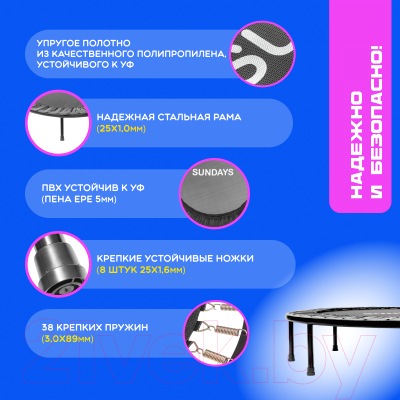 УПРУГОЕ ПОЛОТНО ИЗ КАЧЕСТВЕННОГО ПОЛИПРОПИЛЕНА, УСТОЙЧИВОГО К УФ

НАДЕЖНАЯ СТАЛЬНАЯ РАМА (25Х1,0мм)

ПВХ УСТОЙЧИВ К УФ (ПЕНА EPE 5мм)

SUNDAYS

КРЕПКИЕ УСТОЙЧИВЫЕ НОЖКИ (8 ШТУК 25Х1,6мм)

38 КРЕПКИХ ПРУЖИН (3,0Х89мм)

НАДЕЖНО И БЕЗОПАСНО!

21vek.by