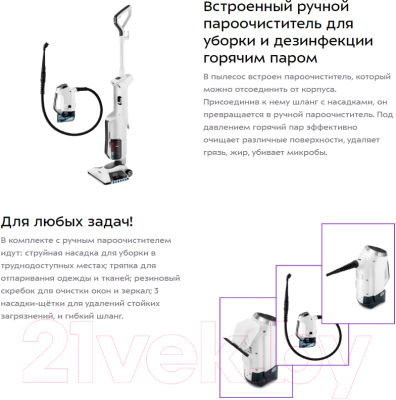 Встроенный ручной пароочиститель для уборки и дезинфекции горячим паром

В пылесос встроен пароочиститель, который можно отсоединить от корпуса. Присоединив к нему шланг с насадками, он превращается в ручной пароочиститель. Под давлением горячий пар эффективно очищает различные поверхности, удаляет грязь, жир, убивает микробы.

Для любых задач!

В комплекте с ручным пароочистителем идут: струйная насадка для уборки в труднодоступных местах; тряпка для отпаривания одежды и тканей; резиновый скребок для очистки окон и зеркал; 3 насадки-щётки для удалений стойких загрязнений, и гибкий шланг.

21vek.by