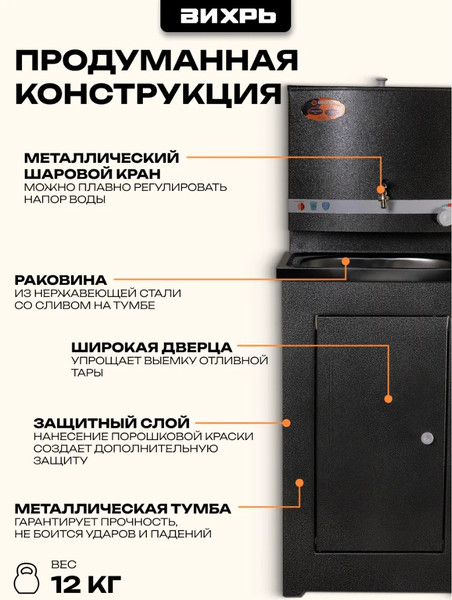 ВИХРЬ

ПРОДУМАННАЯ КОНСТРУКЦИЯ

МЕТАЛЛИЧЕСКИЙ ШАРОВОЙ КРАН
МОЖНО ПЛАВНО РЕГУЛИРОВАТЬ НАПОР ВОДЫ

РАКОВИНА
ИЗ НЕРЖАВЕЮЩЕЙ СТАЛИ СО СЛИВОМ НА ТУМБЕ

ШИРОКАЯ ДВЕРЦА
УПРОЩАЕТ ВЫЕМКУ ОТЛИВНОЙ ТАРЫ

ЗАЩИТНЫЙ СЛОЙ
НАНЕСЕНИЕ ПОРОШКОВОЙ КРАСКИ СОЗДАЕТ ДОПОЛНИТЕЛЬНУЮ ЗАЩИТУ

МЕТАЛЛИЧЕСКАЯ ТУМБА
ГАРАНТИРУЕТ ПРОЧНОСТЬ, НЕ БОИТСЯ УДАРОВ И ПАДЕНИЙ

ВЕС
12 КГ