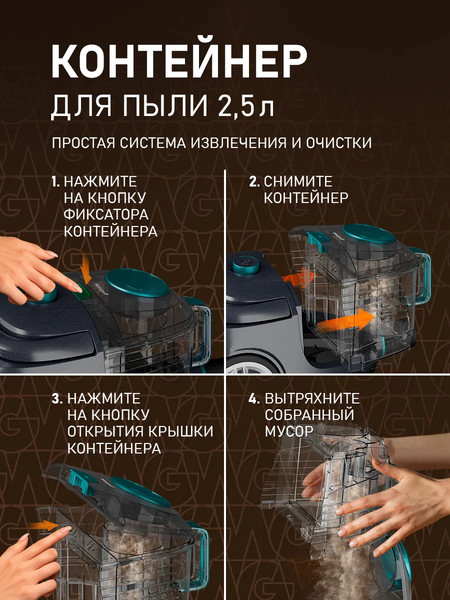 КОНТЕЙНЕР
ДЛЯ ПЫЛИ 2,5 л

ПРОСТАЯ СИСТЕМА ИЗВЛЕЧЕНИЯ И ОЧИСТКИ

1. НАЖМИТЕ НА КНОПКУ ФИКСАТОРА КОНТЕЙНЕРА

2. СНИМИТЕ КОНТЕЙНЕР

3. НАЖМИТЕ НА КНОПКУ ОТКРЫТИЯ КРЫШКИ КОНТЕЙНЕРА

4. ВЫТРЯХНИТЕ СОБРАННЫЙ МУСОР