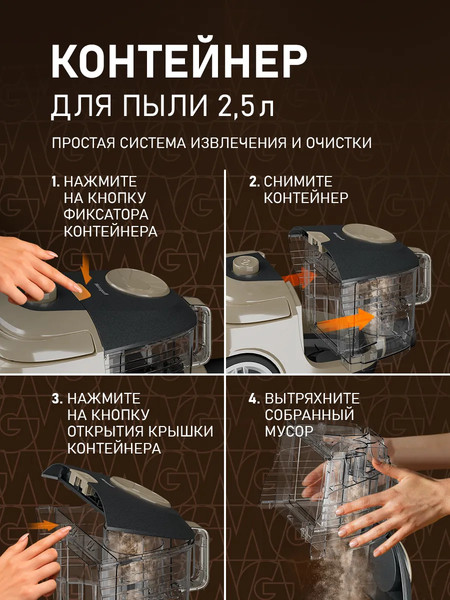 КОНТЕЙНЕР
ДЛЯ ПЫЛИ 2,5 л

ПРОСТАЯ СИСТЕМА ИЗВЛЕЧЕНИЯ И ОЧИСТКИ

1. НАЖМИТЕ НА КНОПКУ ФИКСАТОРА КОНТЕЙНЕРА

2. СНИМИТЕ КОНТЕЙНЕР

3. НАЖМИТЕ НА КНОПКУ ОТКРЫТИЯ КРЫШКИ КОНТЕЙНЕРА

4. ВЫТРЯХНИТЕ СОБРАННЫЙ МУСОР