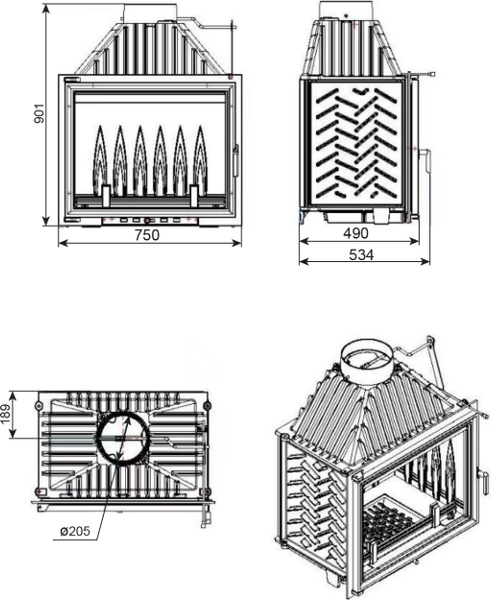 901

750

490

534

189

ø205