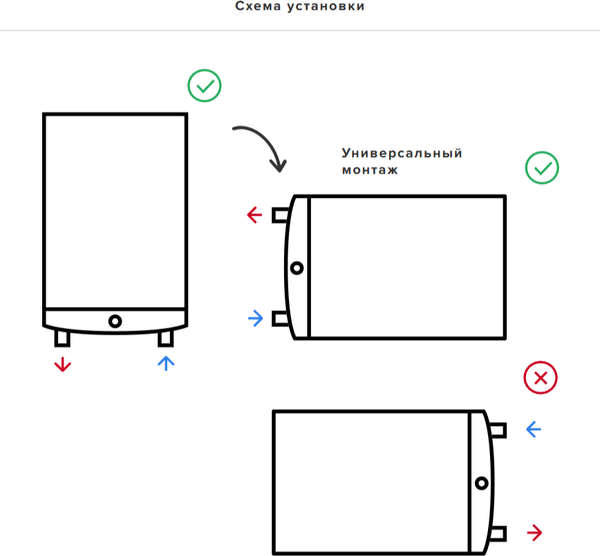 Схема установки

Универсальный монтаж