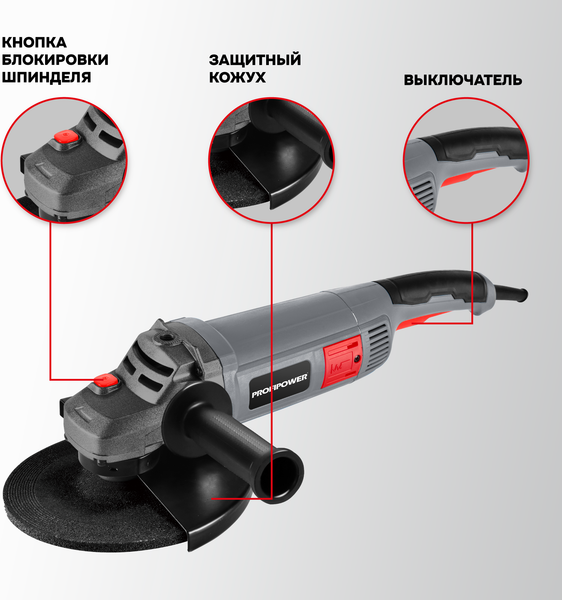 КНОПКА БЛОКИРОВКИ ШПИНДЕЛЯ

ЗАЩИТНЫЙ КОЖУХ

ВЫКЛЮЧАТЕЛЬ

PROFIPOWER