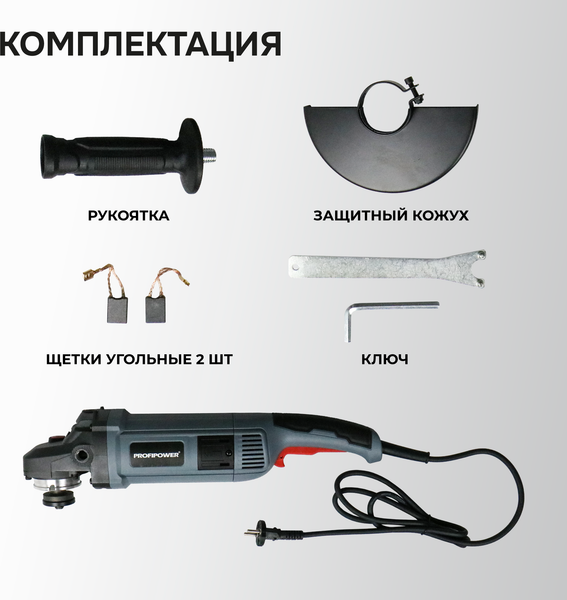 КОМПЛЕКТАЦИЯ

РУКОЯТКА

ЗАЩИТНЫЙ КОЖУХ

ЩЕТКИ УГОЛЬНЫЕ 2 ШТ

КЛЮЧ

PROFIPOWER