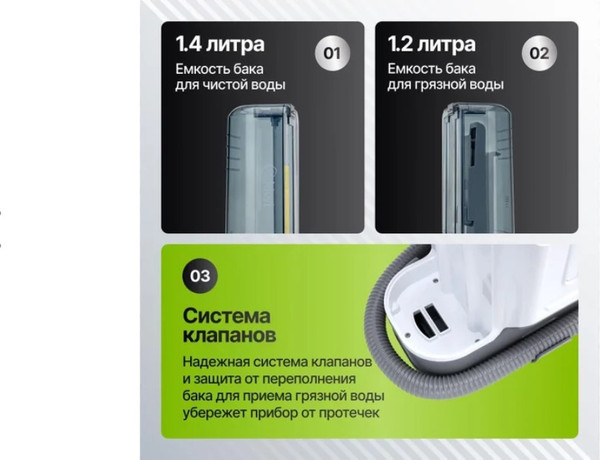 1.4 литра

01

Емкость бака для чистой воды

1.2 литра

02

Емкость бака для грязной воды

03

Система клапанов

Надежная система клапанов и защита от переполнения бака для приема грязной воды убережет прибор от протечек