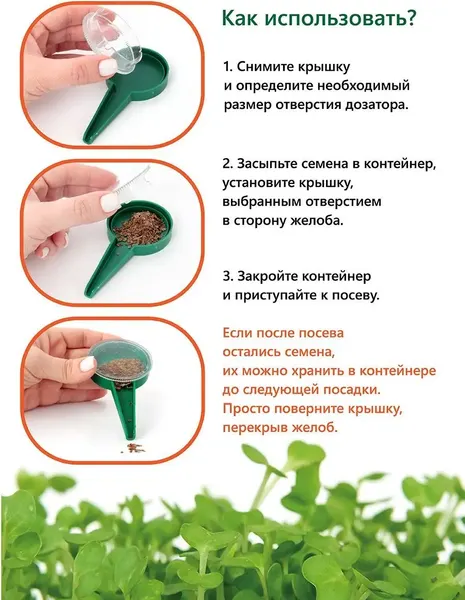 Как использовать?

1. Снимите крышку и определите необходимый размер отверстия дозатора.

2. Засыпьте семена в контейнер, установите крышку, выбранным отверстием в сторону желоба.

3. Закройте контейнер и приступайте к посеву.

Если после посева остались семена, их можно хранить в контейнере до следующей посадки. Просто поверните крышку, перекрыв желоб.