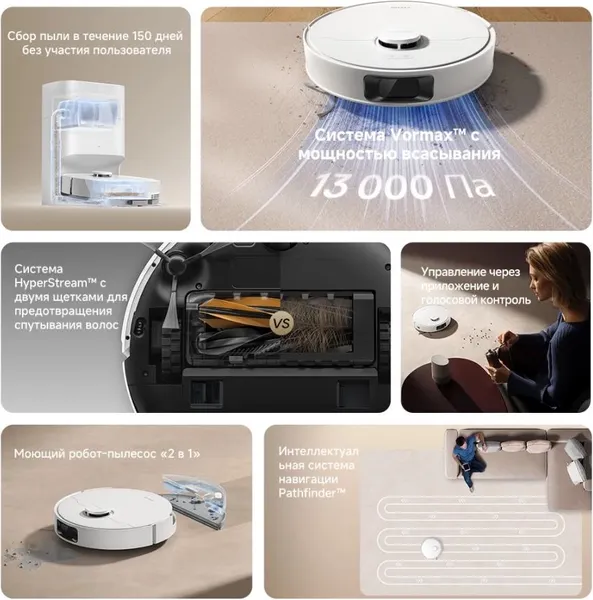 Сбор пыли в течение 150 дней без участия пользователя

Система Vormax™ с мощностью всасывания 13 000 Па

Система HyperStream™ с двумя щетками для предотвращения спутывания волос

VS

Управление через приложение и голосовой контроль

Моющий робот-пылесос «2 в 1»

Интеллектуальная система навигации Pathfinder™