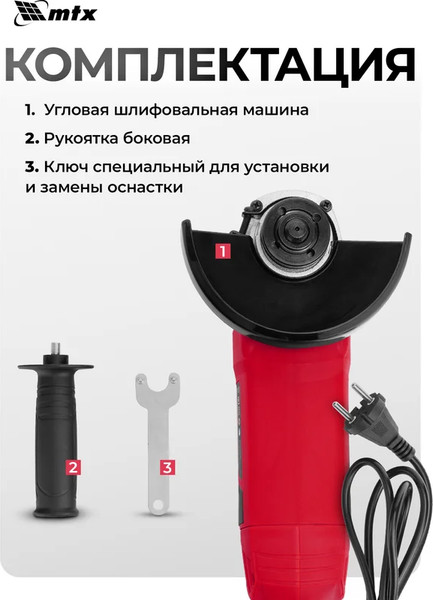 mtx

КОМПЛЕКТАЦИЯ

1. Угловая шлифовальная машина

2. Рукоятка боковая

3. Ключ специальный для установки и замены оснастки

1

2

3