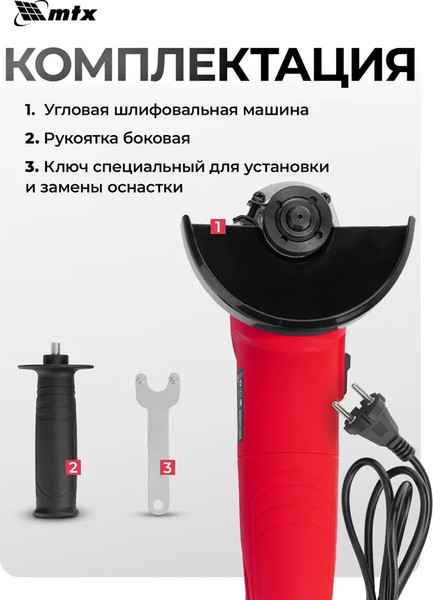 mtx

КОМПЛЕКТАЦИЯ

1. Угловая шлифовальная машина

2. Рукоятка боковая

3. Ключ специальный для установки и замены оснастки

1

2

3