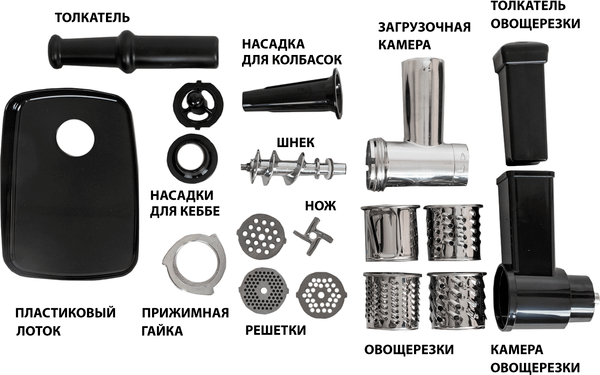 ТОЛКАТЕЛЬ

НАСАДКА ДЛЯ КОЛБАСОК

ЗАГРУЗОЧНАЯ КАМЕРА

ТОЛКАТЕЛЬ ОВОЩЕРЕЗКИ

ШНЕК

НАСАДКИ ДЛЯ КЕББЕ

НОЖ

ПЛАСТИКОВЫЙ ЛОТОК

ПРИЖИМНАЯ ГАЙКА

РЕШЕТКИ

ОВОЩЕРЕЗКИ

КАМЕРА ОВОЩЕРЕЗКИ